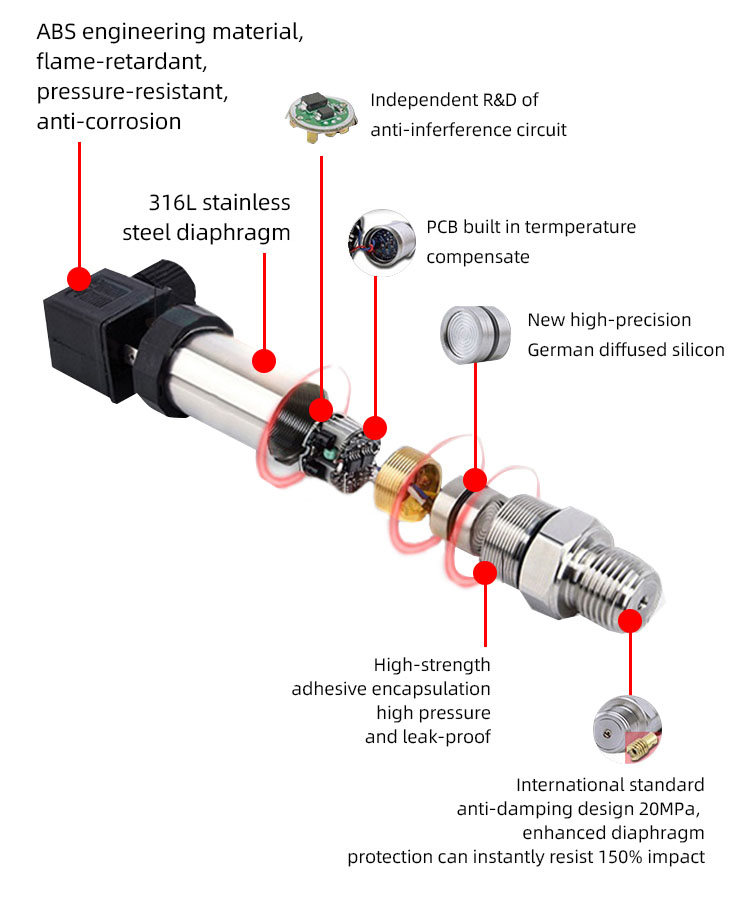 ABS engineering material,
flame-retardant,
pressure-resistant,
anti-corrosion

Independent R&D of
anti-inferference circuit

316L stainless
steel diaphragm

PCB built in termperature
compensate

New high-precision
German diffused silicon

High-strength
adhesive encapsulation
high pressure
and leak-proof

International standard
anti-damping design 20MPa,
enhanced diaphragm
protection can instantly resist 150% impact